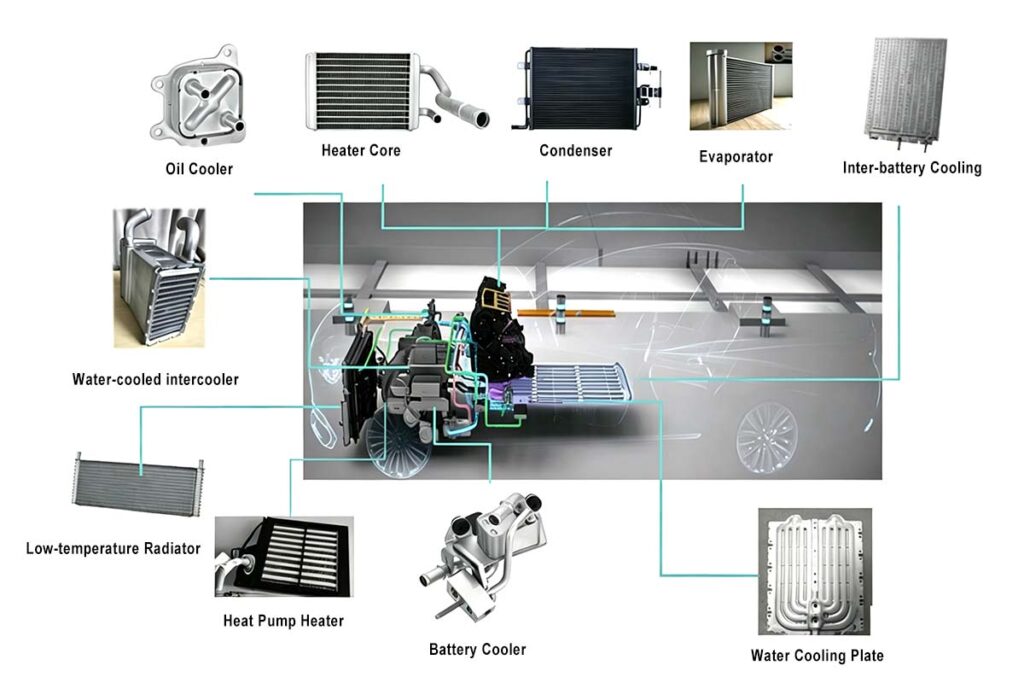 Oil Cooler

Heater Core

Condenser

Evaporator

Inter-battery Cooling

Water-cooled intercooler

Low-temperature Radiator

Heat Pump Heater

Battery Cooler

Water Cooling Plate