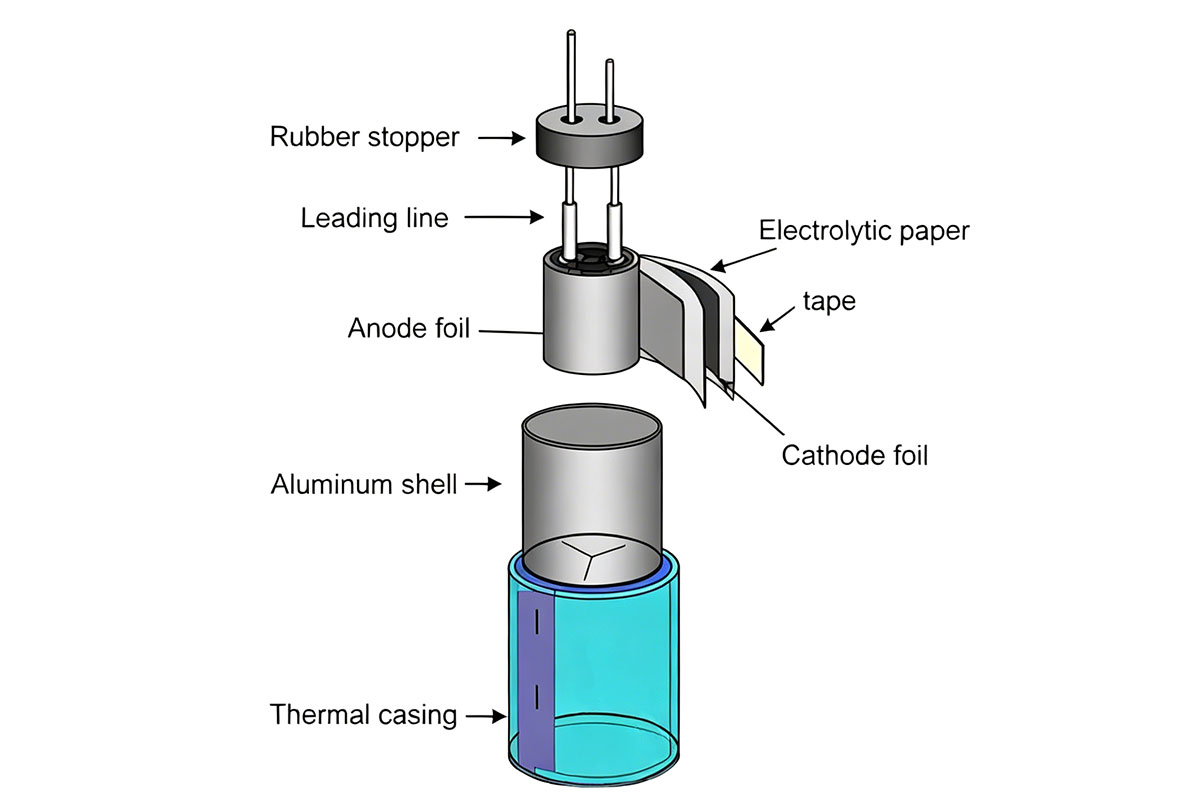 Rubber stopper

Leading line

Electrolytic paper

tape

Anode foil

Cathode foil

Aluminum shell

Thermal casing