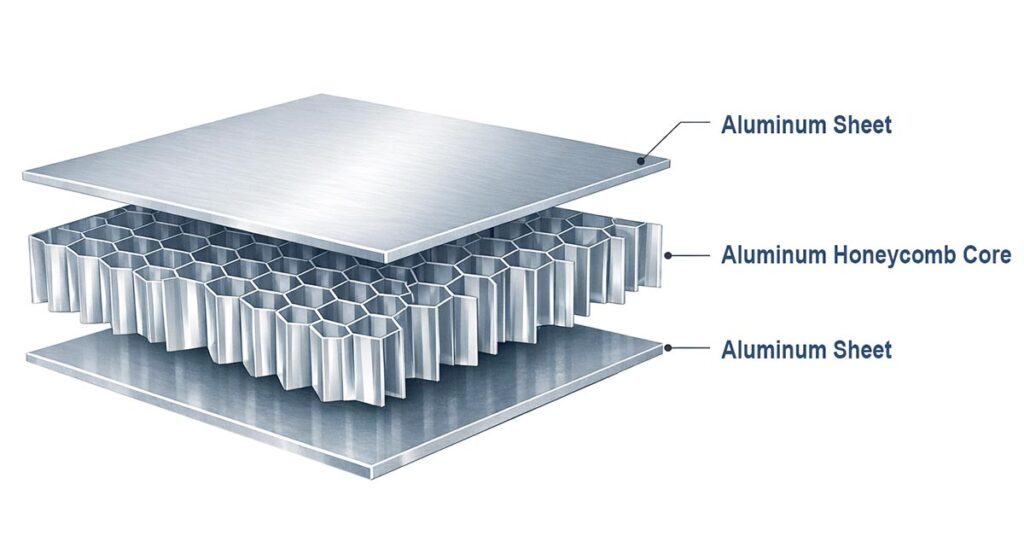 Aluminum Sheet

Aluminum Honeycomb Core

Aluminum Sheet