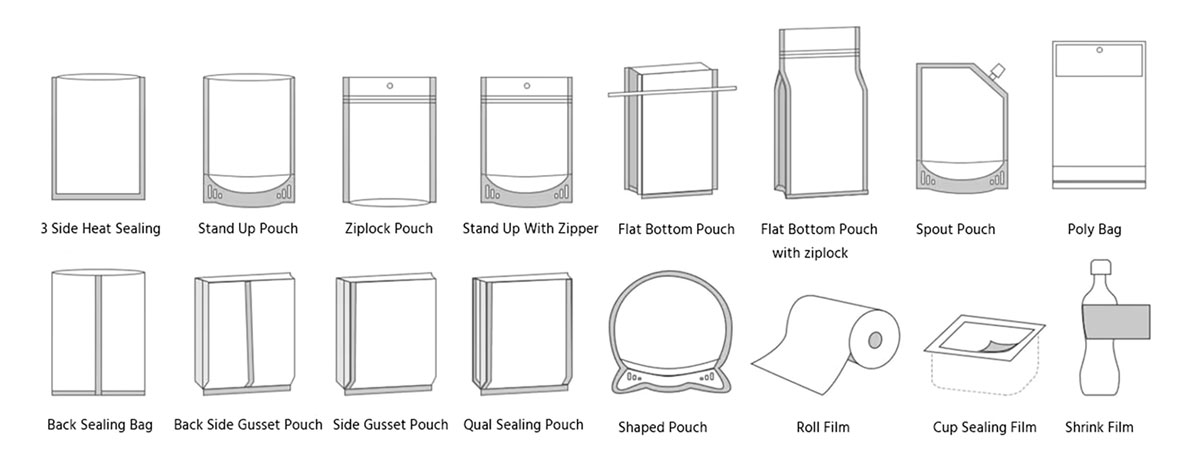 3 Side Heat Sealing
Stand Up Pouch
Ziplock Pouch
Stand Up With Zipper
Flat Bottom Pouch
Flat Bottom Pouch with ziplock
Spout Pouch
Poly Bag

Back Sealing Bag
Back Side Gusset Pouch
Side Gusset Pouch
Qual Sealing Pouch
Shaped Pouch
Roll Film
Cup Sealing Film
Shrink Film